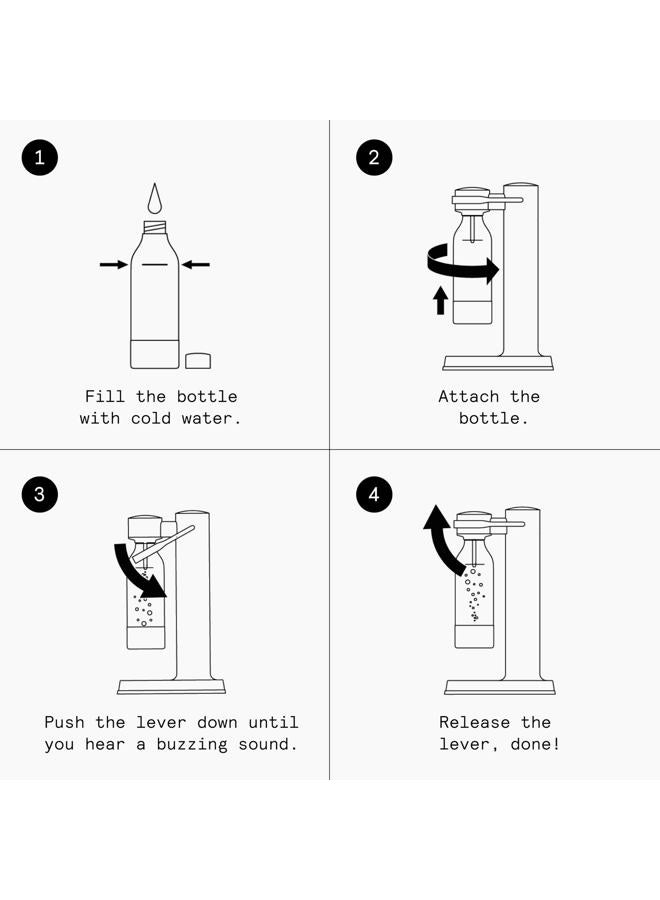 1

Fill the bottle with cold water.

2

Attach the bottle.

3

Push the lever down until you hear a buzzing sound.

4

Release the lever, done!